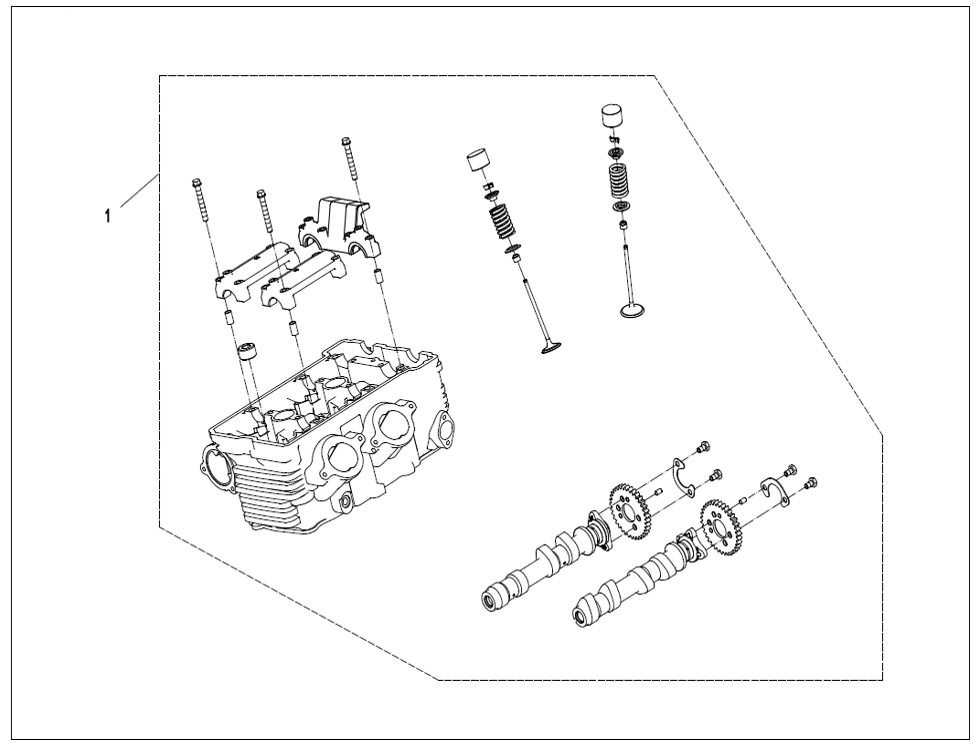 1